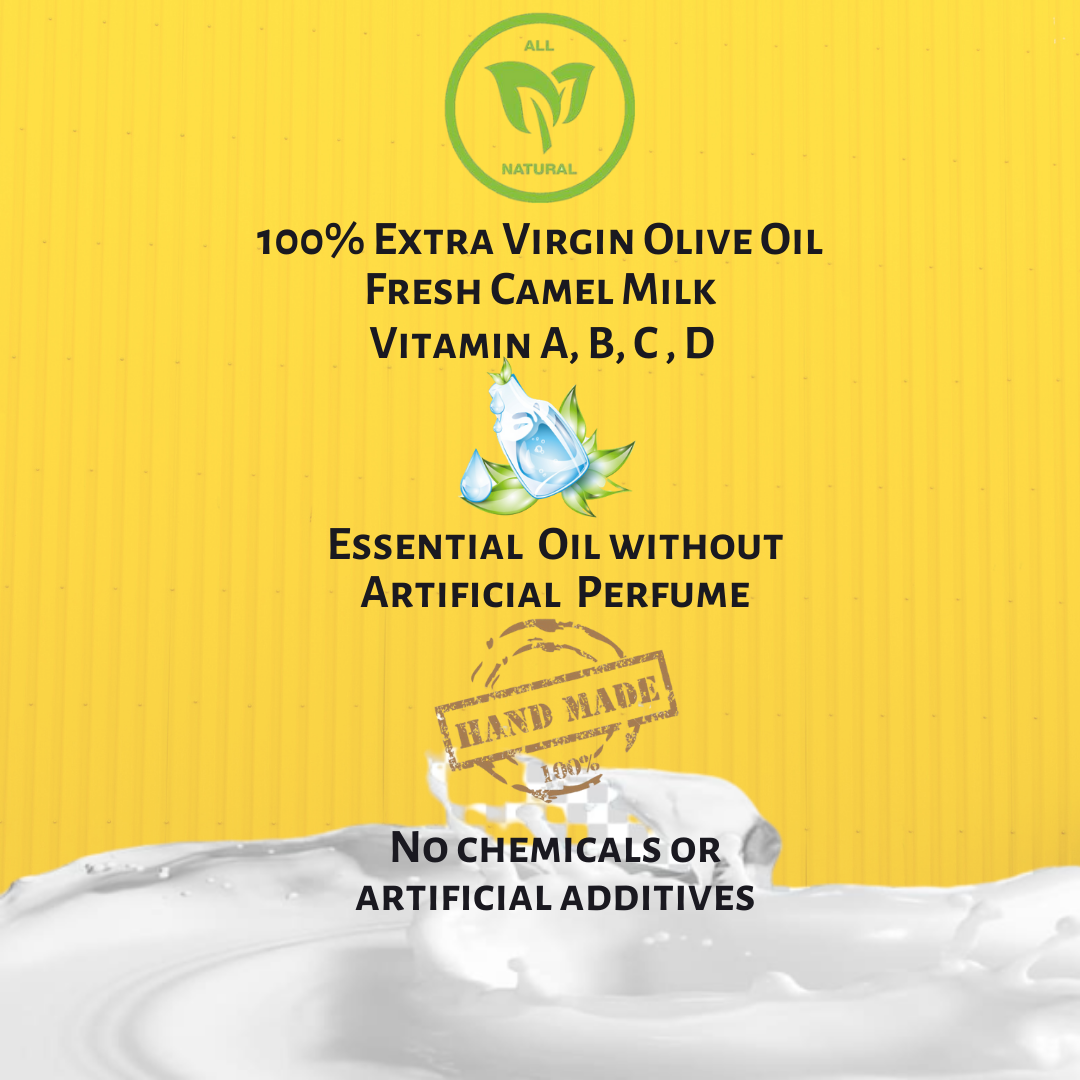 ALL
NATURAL

100% Extra Virgin Olive Oil
Fresh Camel Milk
Vitamin A, B, C , D

Essential Oil without
Artificial Perfume

HAND MADE
100%

No chemicals or
artificial additives